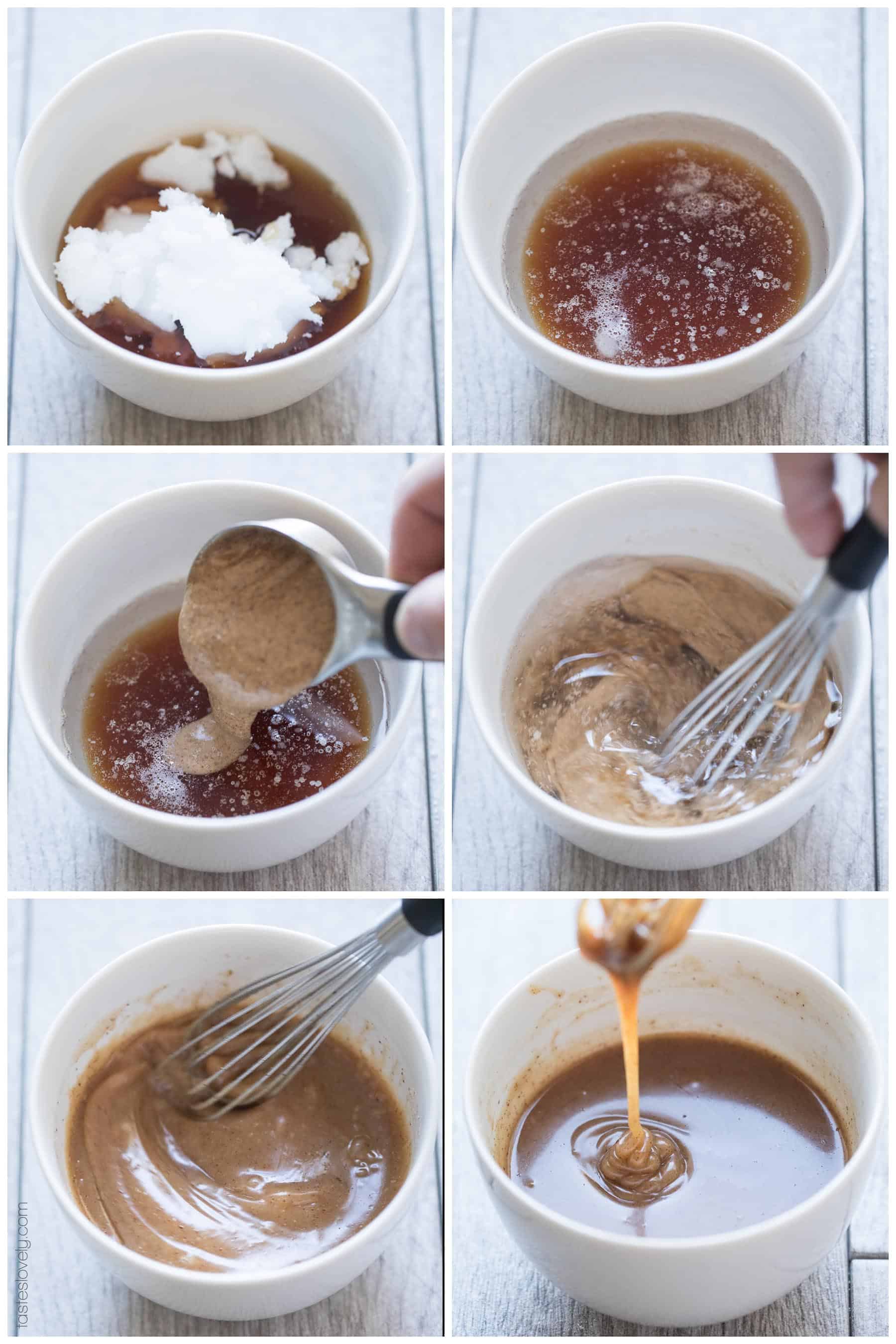 tasteslovely.com