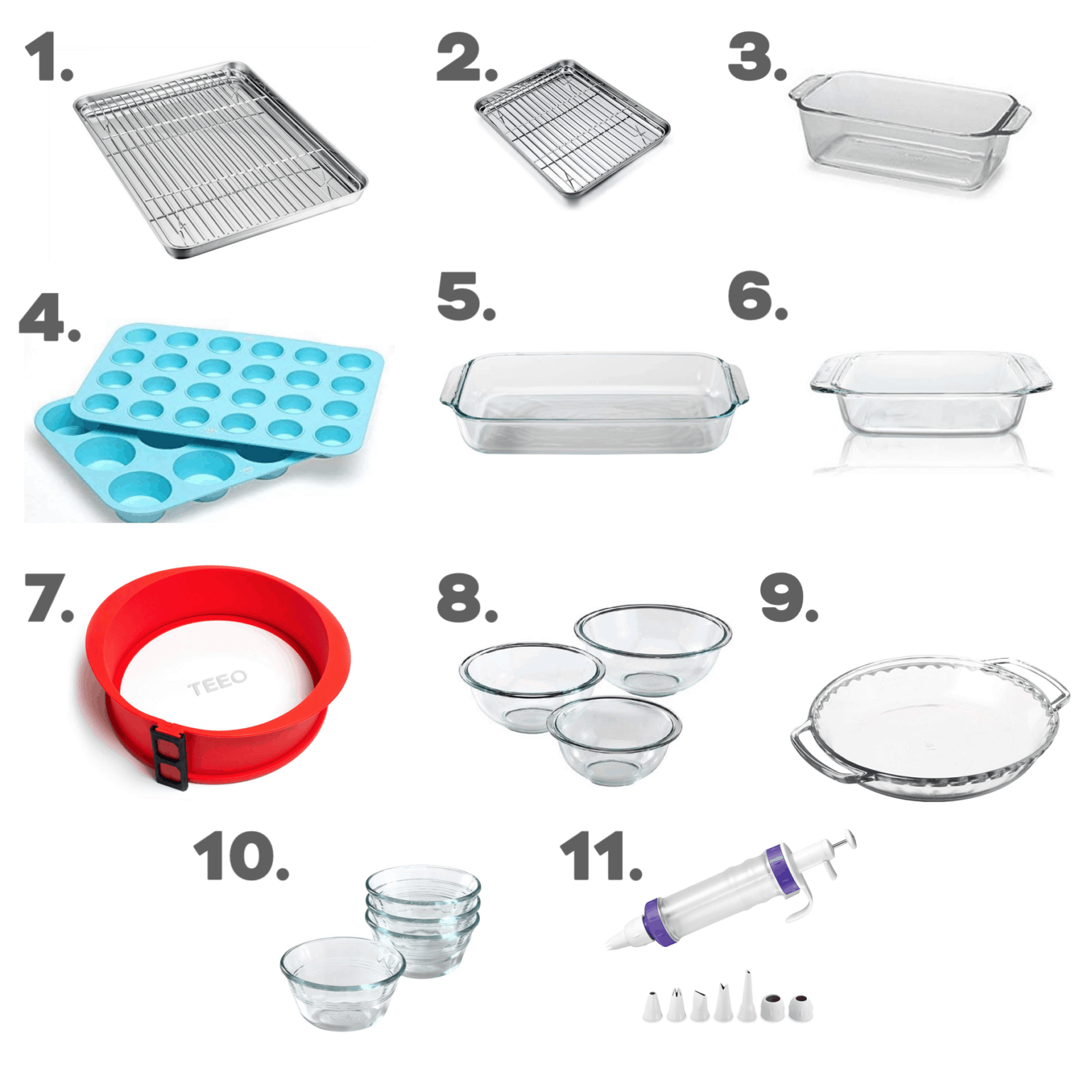 1.

2.

3.

4.

5.

6.

7.

TEEO

8.

9.

10.

11.